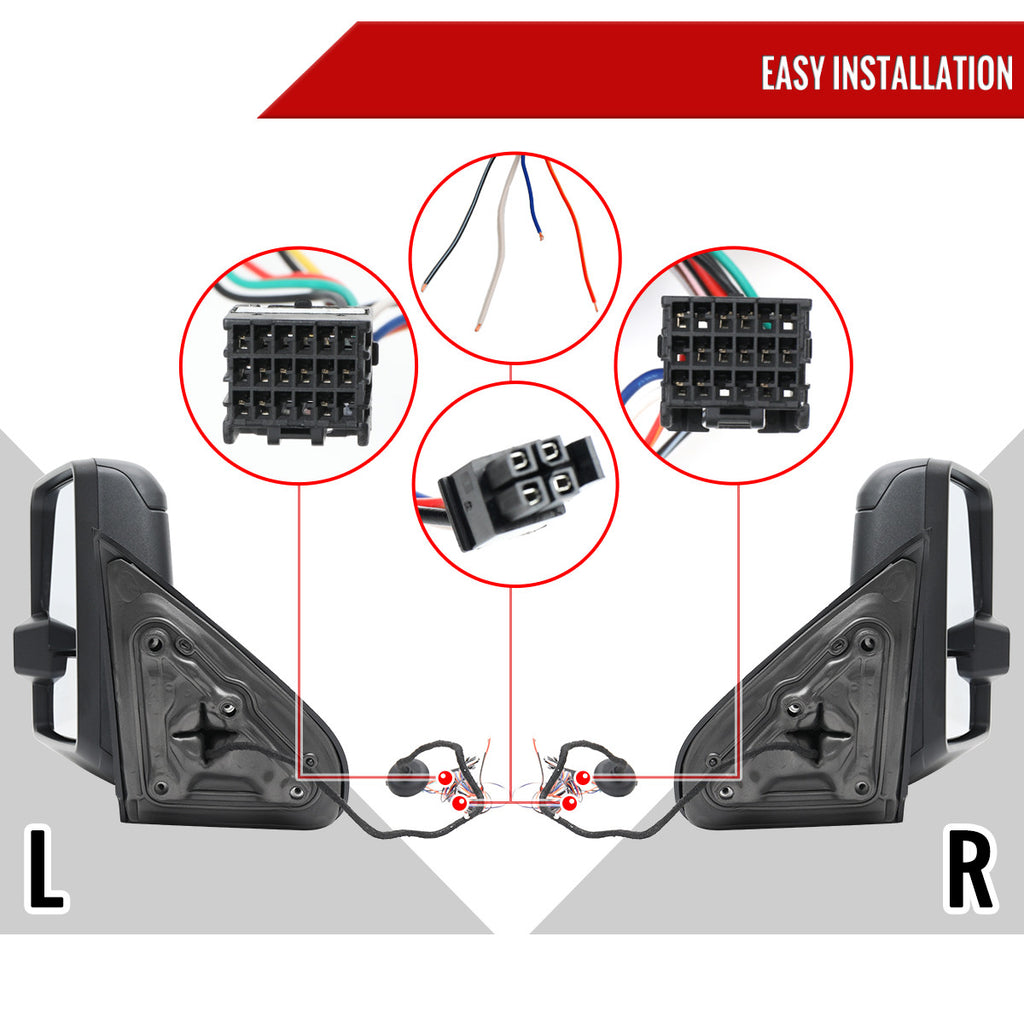 EASY INSTALLATION

L

R