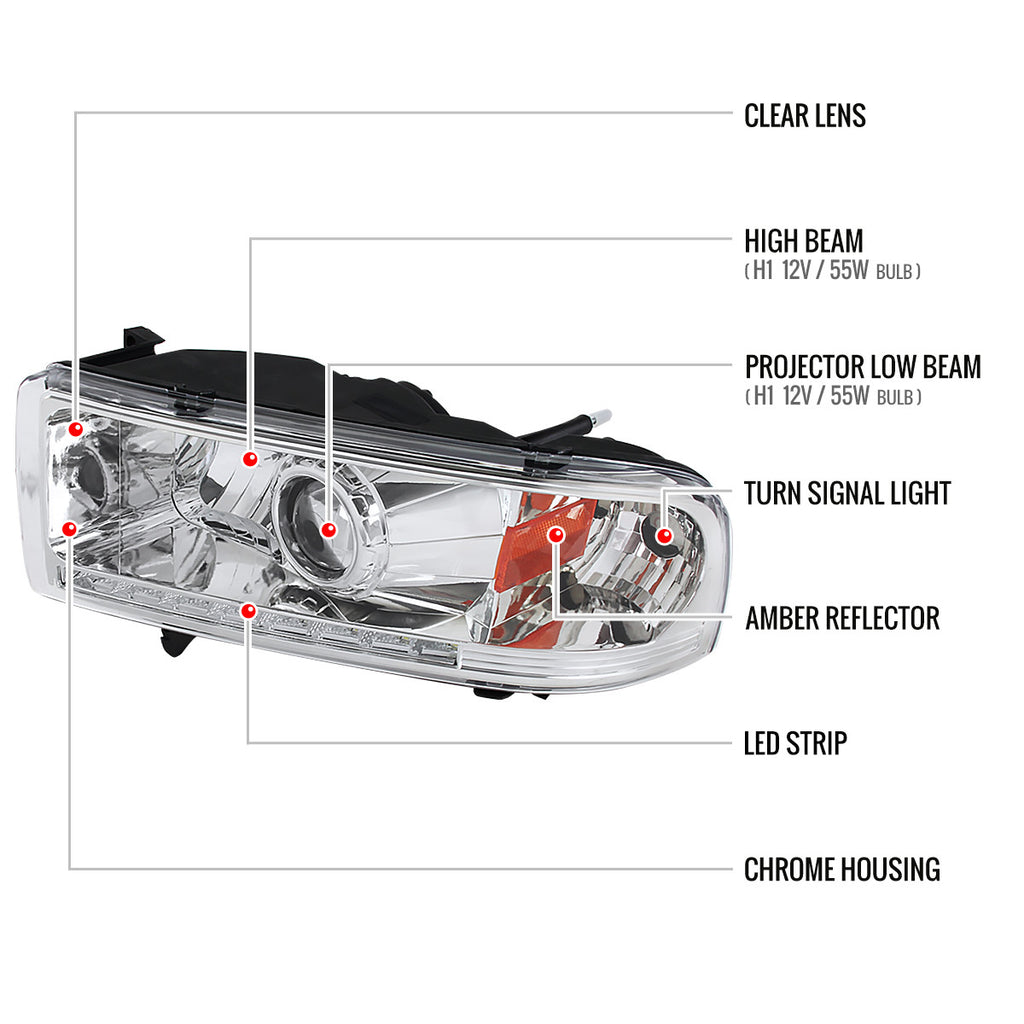 CLEAR LENS

HIGH BEAM
( H1 12V / 55W BULB )

PROJECTOR LOW BEAM
( H1 12V / 55W BULB )

TURN SIGNAL LIGHT

AMBER REFLECTOR

LED STRIP

CHROME HOUSING