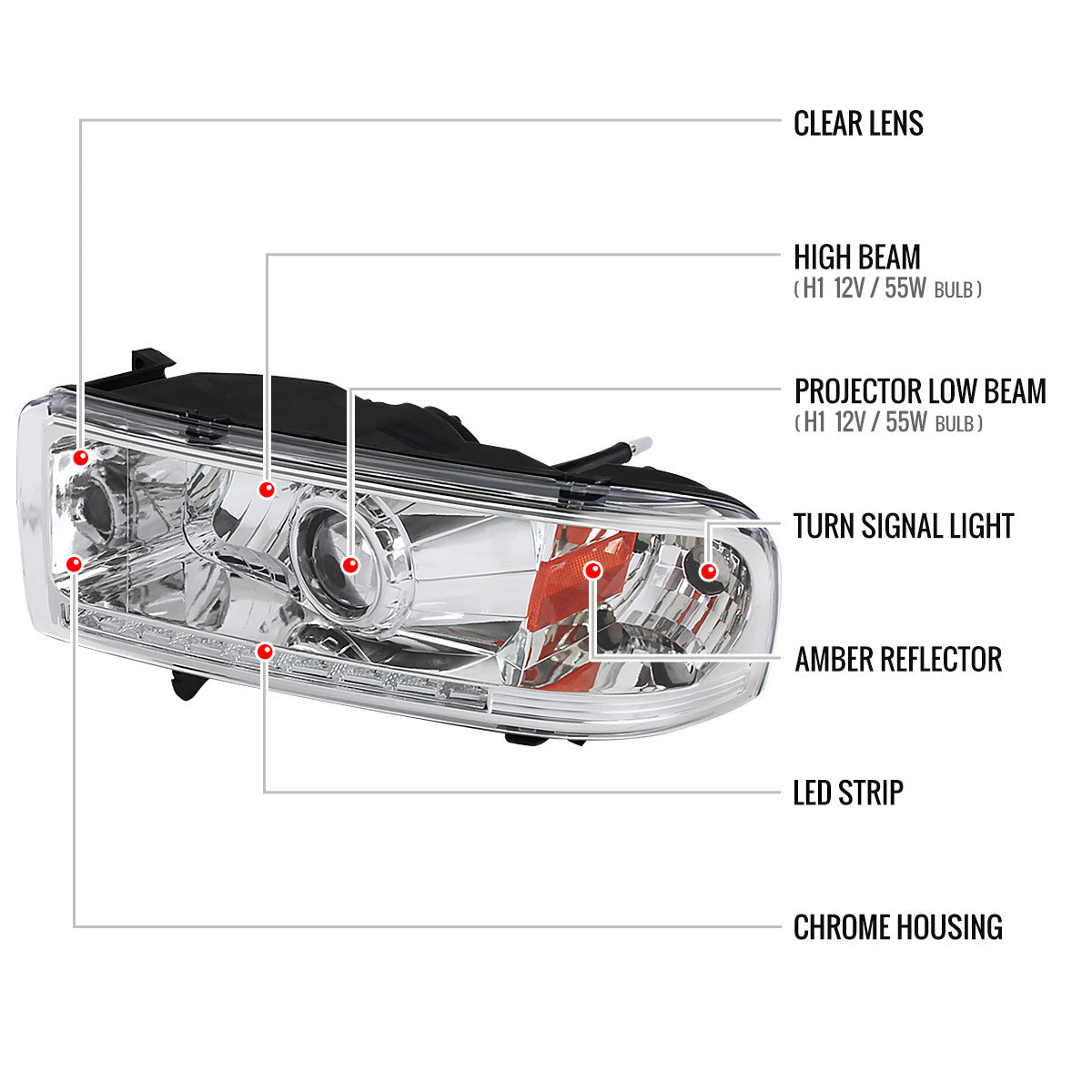 CLEAR LENS

HIGH BEAM
( H1 12V / 55W BULB )

PROJECTOR LOW BEAM
( H1 12V / 55W BULB )

TURN SIGNAL LIGHT

AMBER REFLECTOR

LED STRIP

CHROME HOUSING