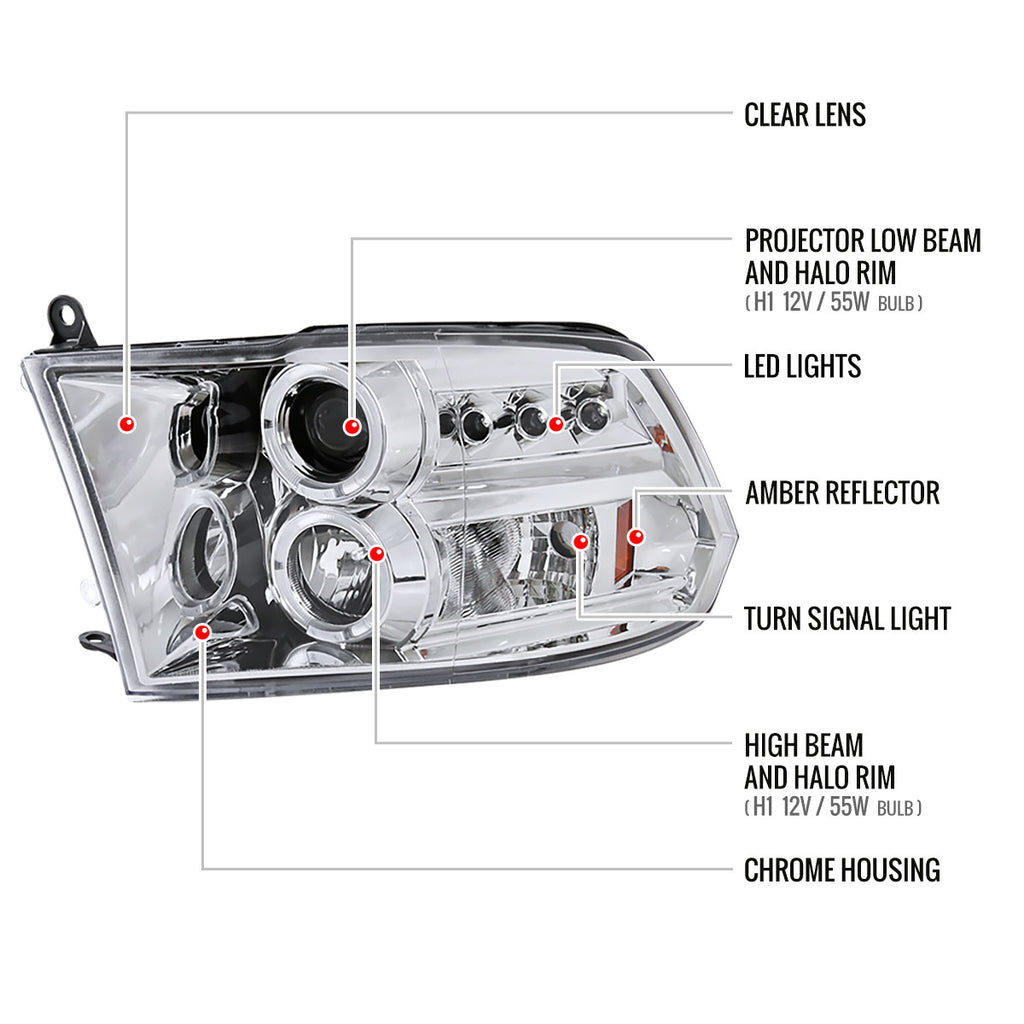 CLEAR LENS

PROJECTOR LOW BEAM
AND HALO RIM
( H1 12V / 55W BULB )

LED LIGHTS

AMBER REFLECTOR

TURN SIGNAL LIGHT

HIGH BEAM
AND HALO RIM
( H1 12V / 55W BULB )

CHROME HOUSING