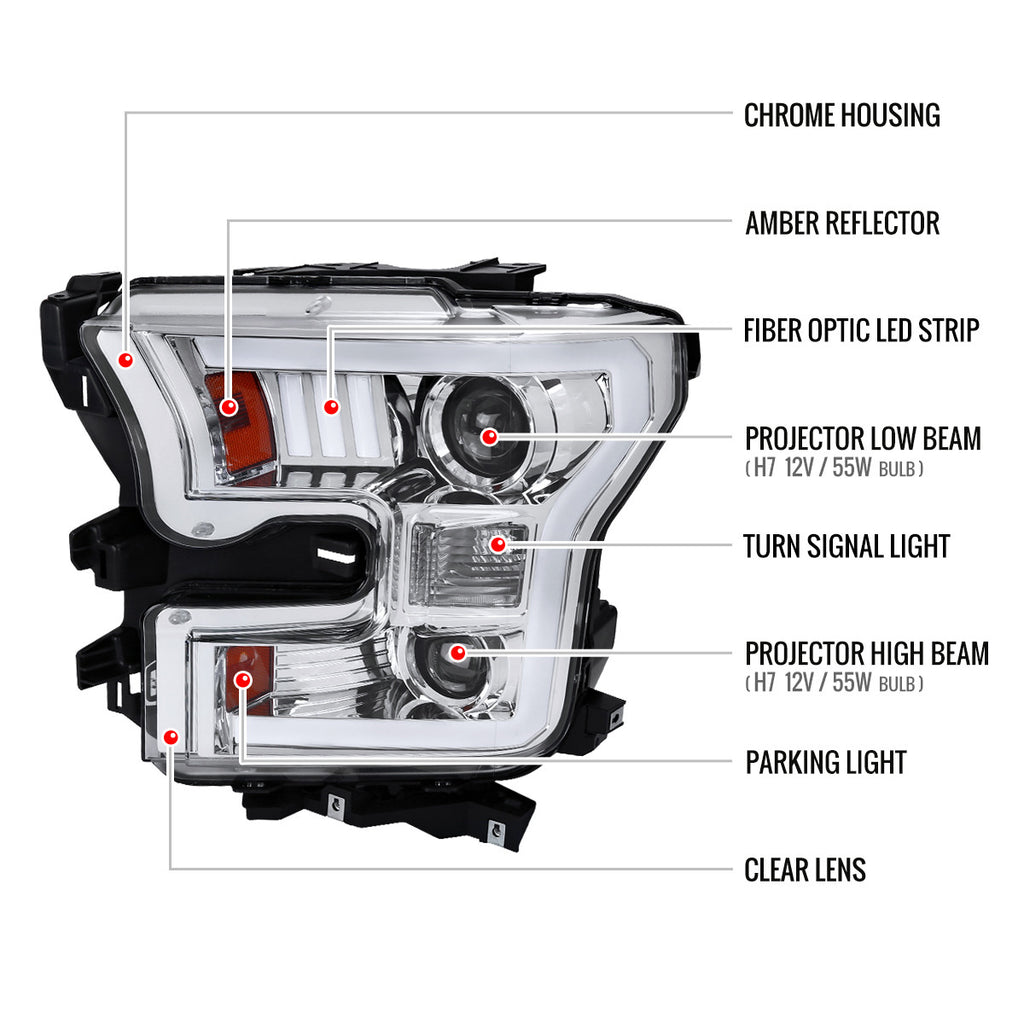 CHROME HOUSING

AMBER REFLECTOR

FIBER OPTIC LED STRIP

PROJECTOR LOW BEAM
( H7 12V / 55W BULB )

TURN SIGNAL LIGHT

PROJECTOR HIGH BEAM
( H7 12V / 55W BULB )

PARKING LIGHT

CLEAR LENS