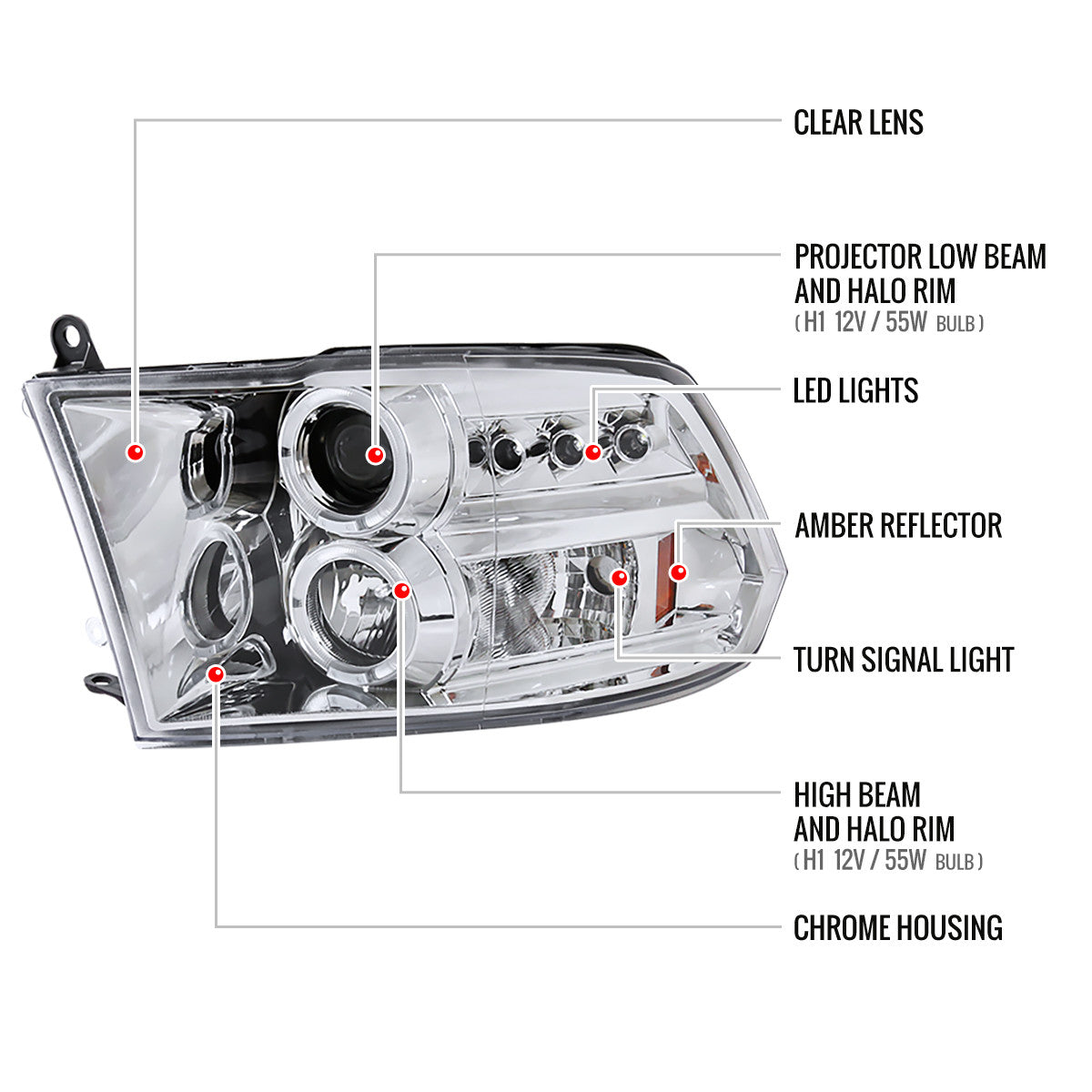 CLEAR LENS

PROJECTOR LOW BEAM AND HALO RIM
( H1 12V / 55W BULB )

LED LIGHTS

AMBER REFLECTOR

TURN SIGNAL LIGHT

HIGH BEAM AND HALO RIM
( H1 12V / 55W BULB )

CHROME HOUSING